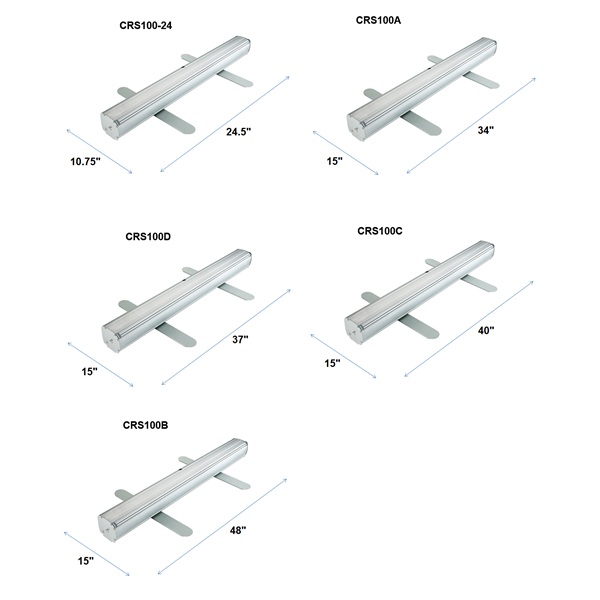 CRS100-24

24.5"

10.75"

CRS100A

34"

15"

CRS100D

37"

15"

CRS100C

40"

15"

CRS100B

48"

15"